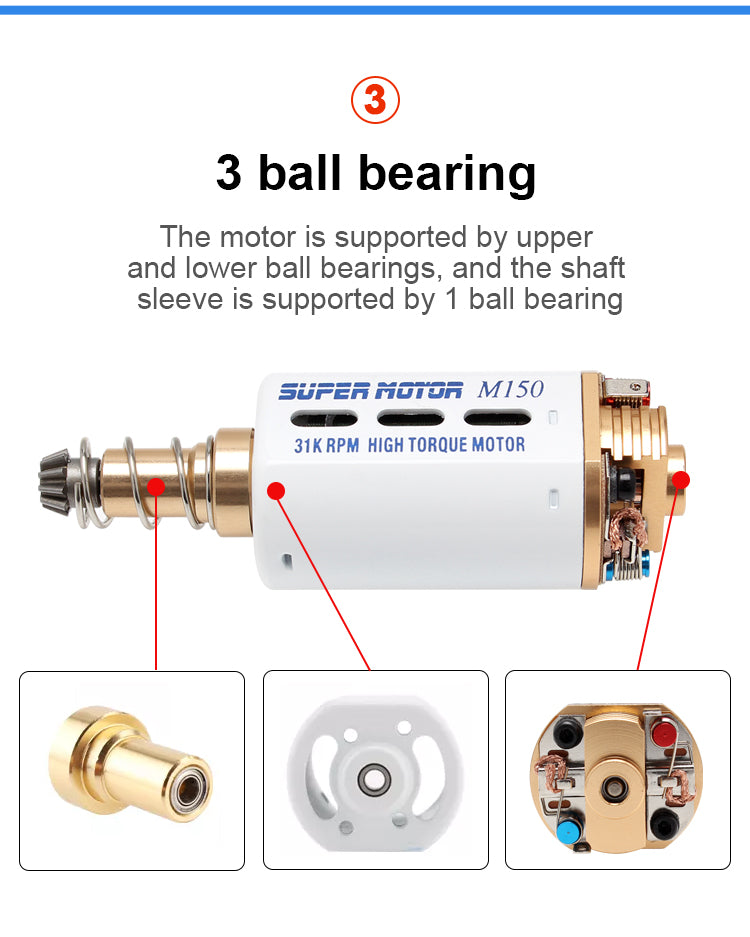 ③

3 ball bearing

The motor is supported by upper and lower ball bearings, and the shaft sleeve is supported by 1 ball bearing

SUPER MOTOR M150

31K RPM HIGH TORQUE MOTOR