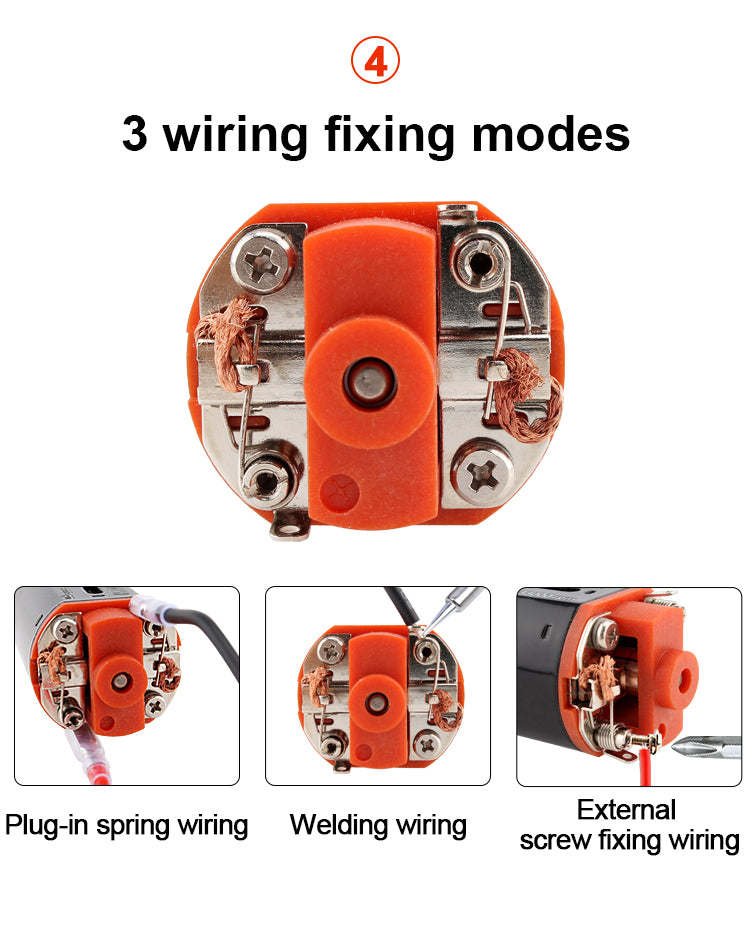 ④

3 wiring fixing modes

Plug-in spring wiring

Welding wiring

External screw fixing wiring